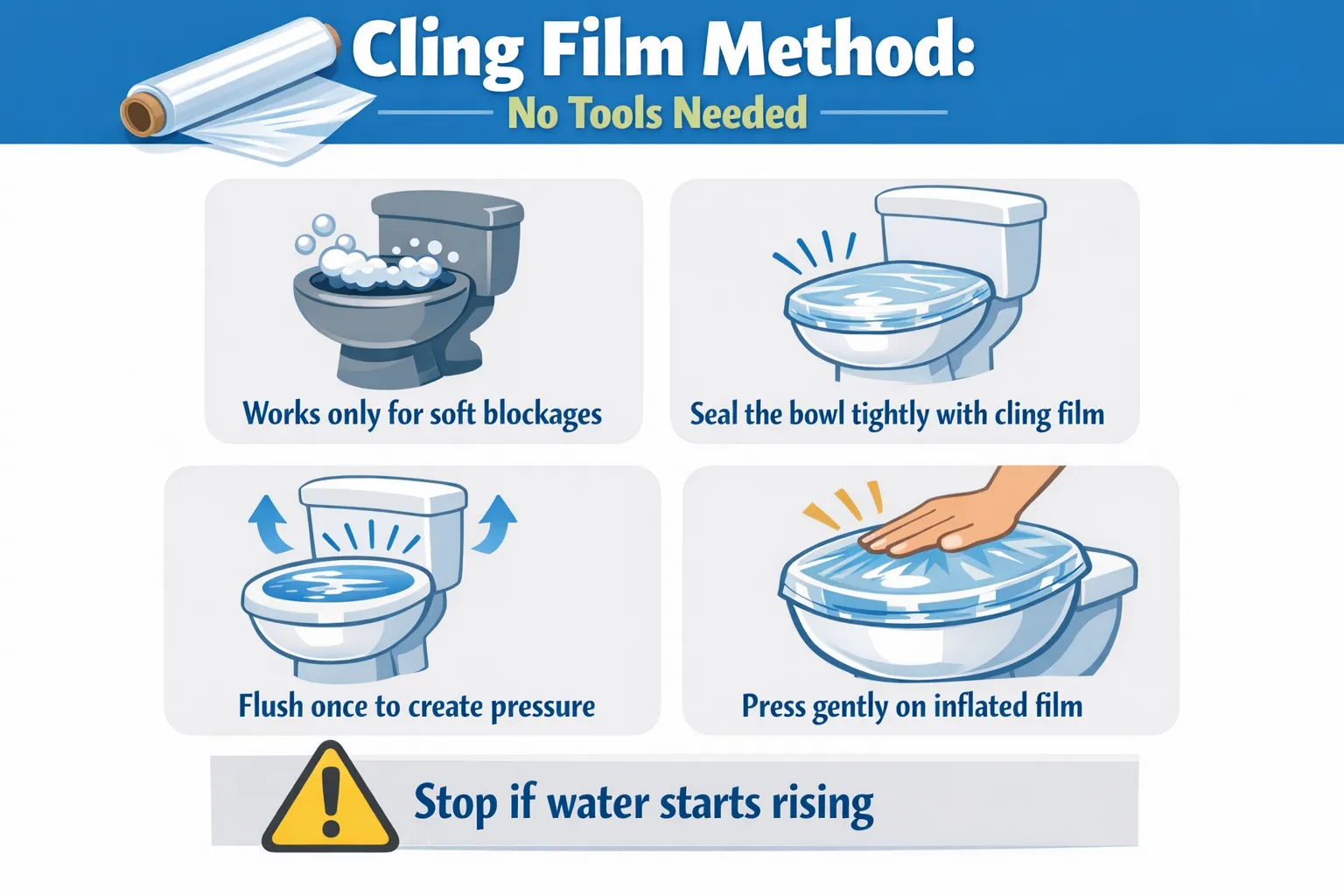 Cling Film Method:
No Tools Needed

Works only for soft blockages

Seal the bowl tightly with cling film

Flush once to create pressure

Press gently on inflated film

Stop if water starts rising