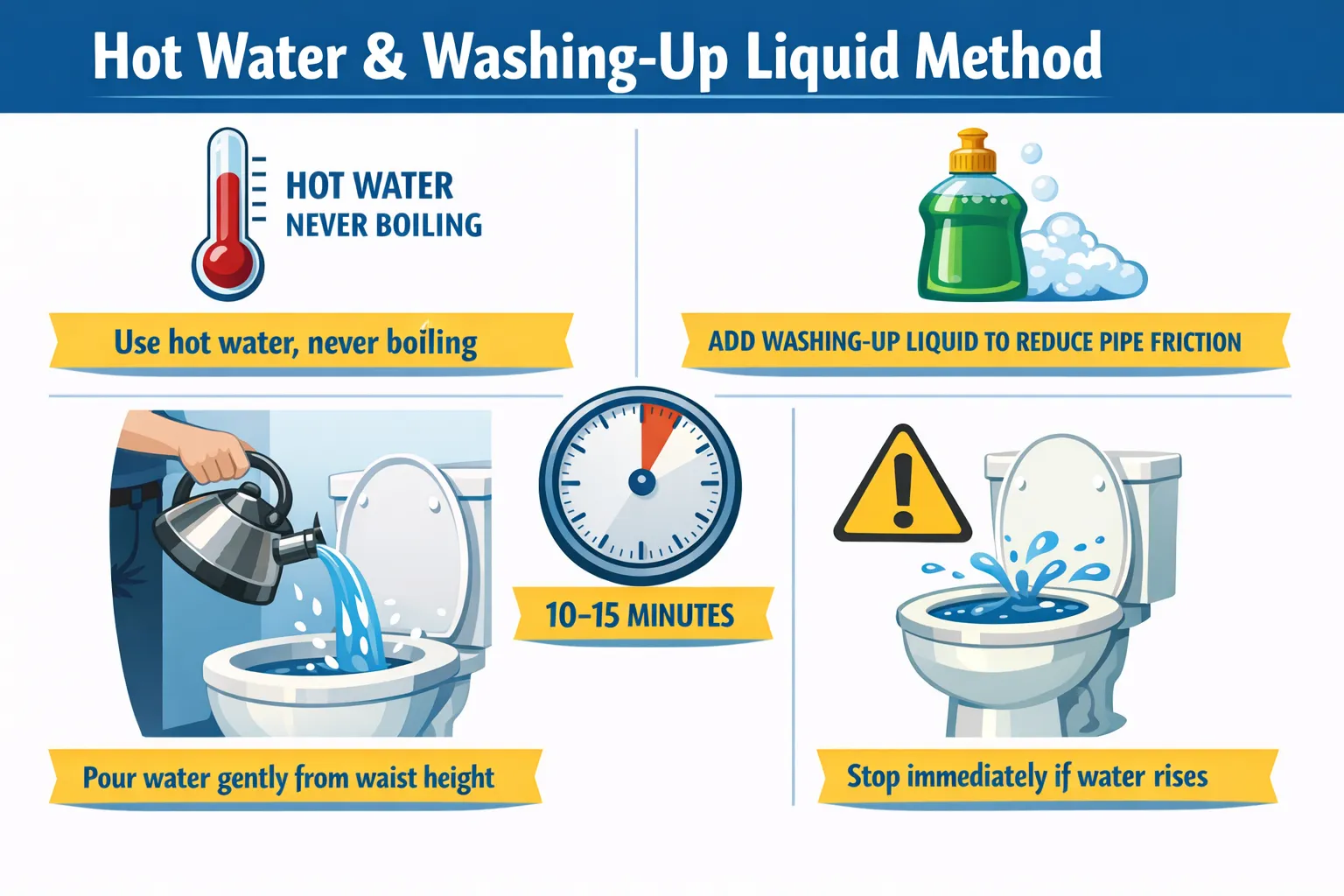 Hot Water & Washing-Up Liquid Method

HOT WATER
NEVER BOILING

Use hot water, never boiling

ADD WASHING-UP LIQUID TO REDUCE PIPE FRICTION

10–15 MINUTES

Pour water gently from waist height

Stop immediately if water rises