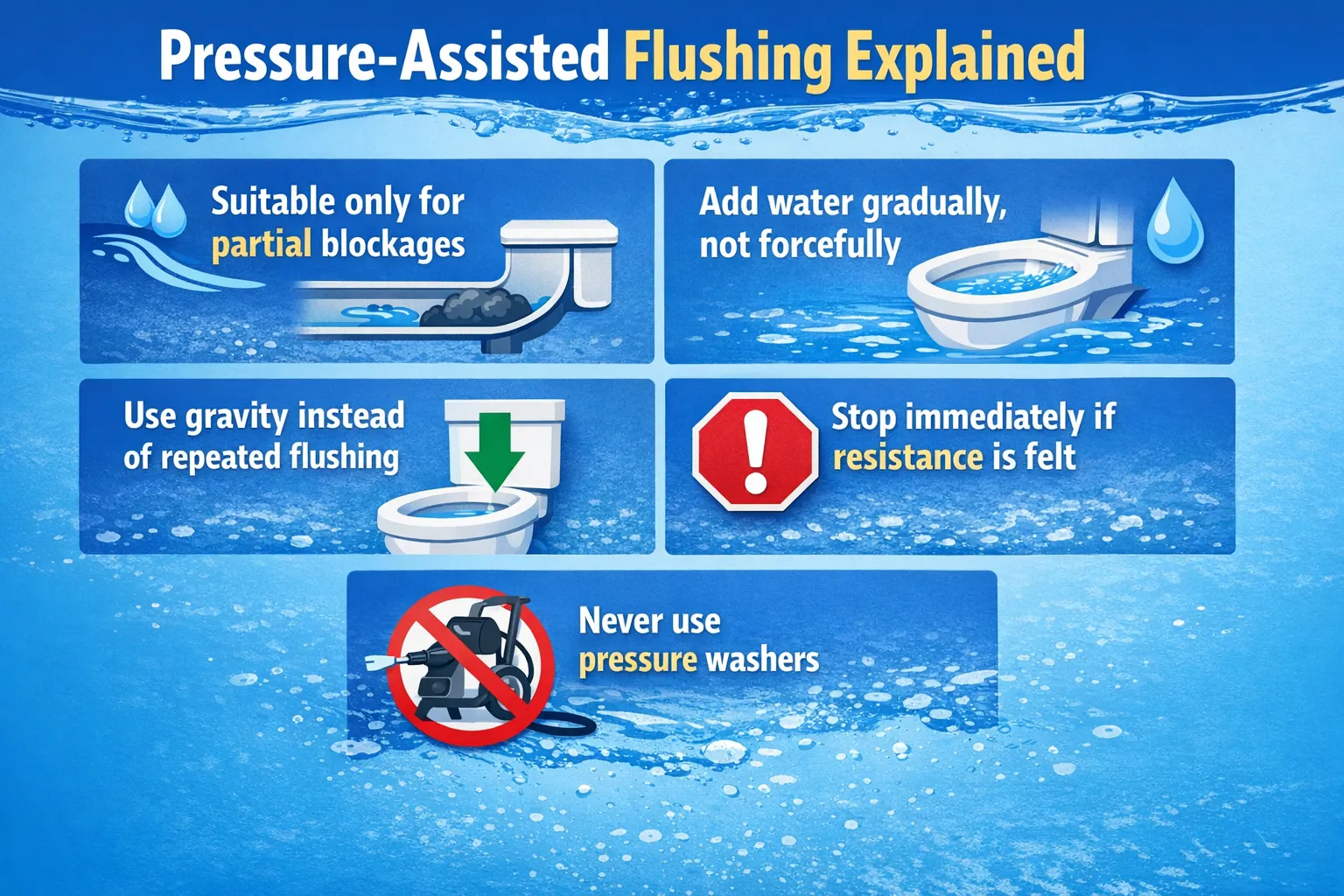 Pressure-Assisted Flushing Explained

Suitable only for partial blockages

Add water gradually, not forcefully

Use gravity instead of repeated flushing

Stop immediately if resistance is felt

Never use pressure washers