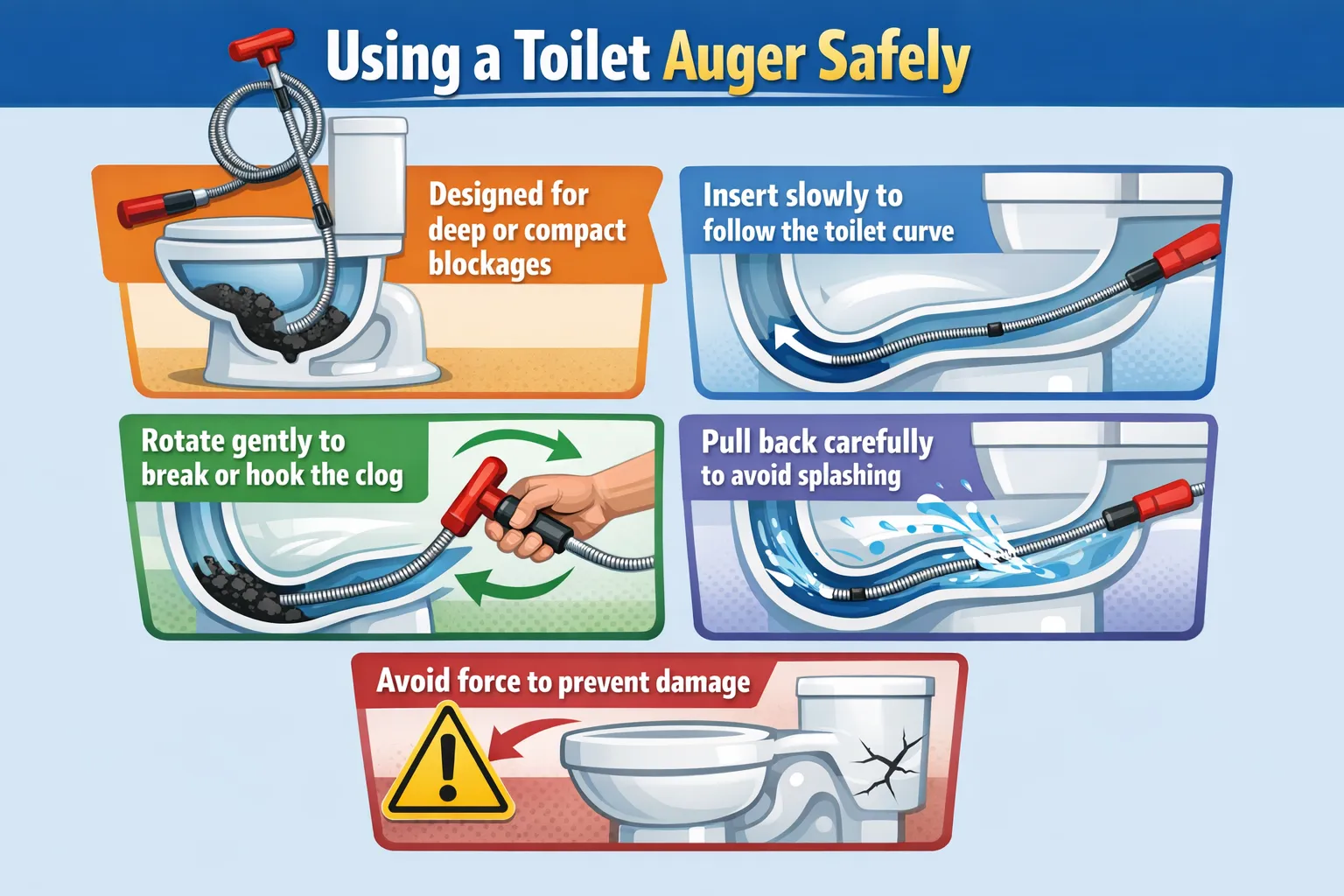 Using a Toilet Auger Safely

Designed for deep or compact blockages

Insert slowly to follow the toilet curve

Rotate gently to break or hook the clog

Pull back carefully to avoid splashing

Avoid force to prevent damage